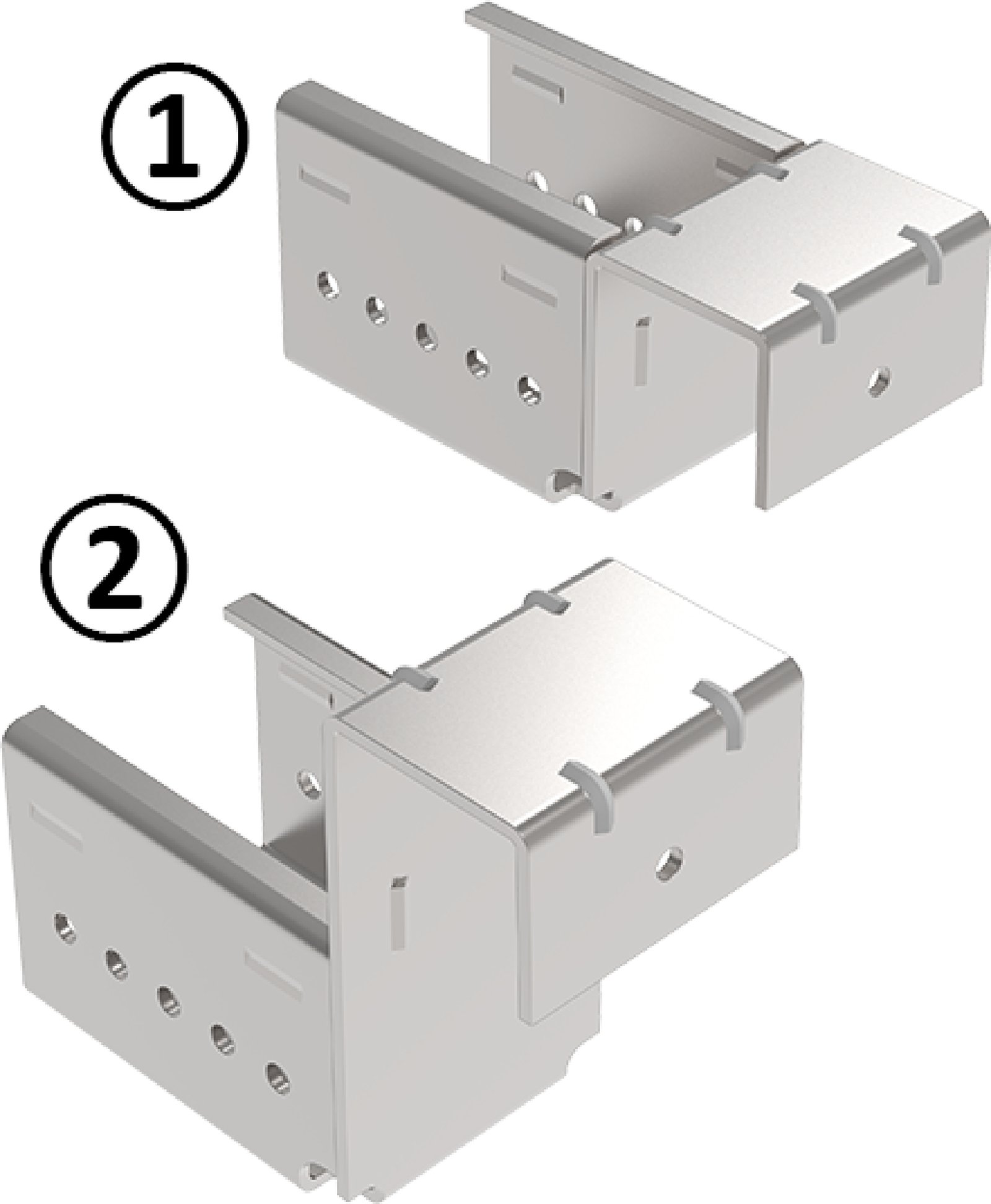 ①

②