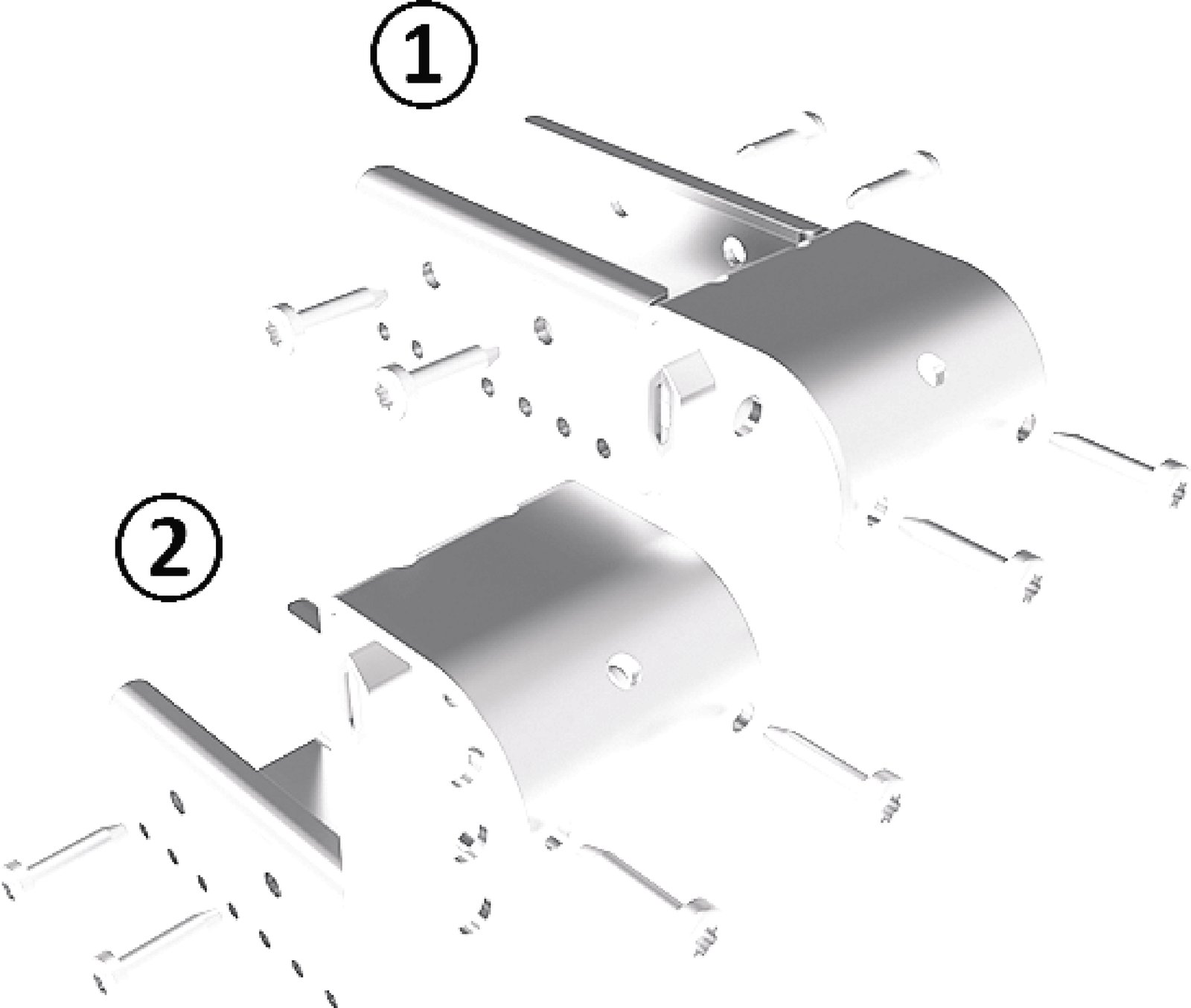 1

2